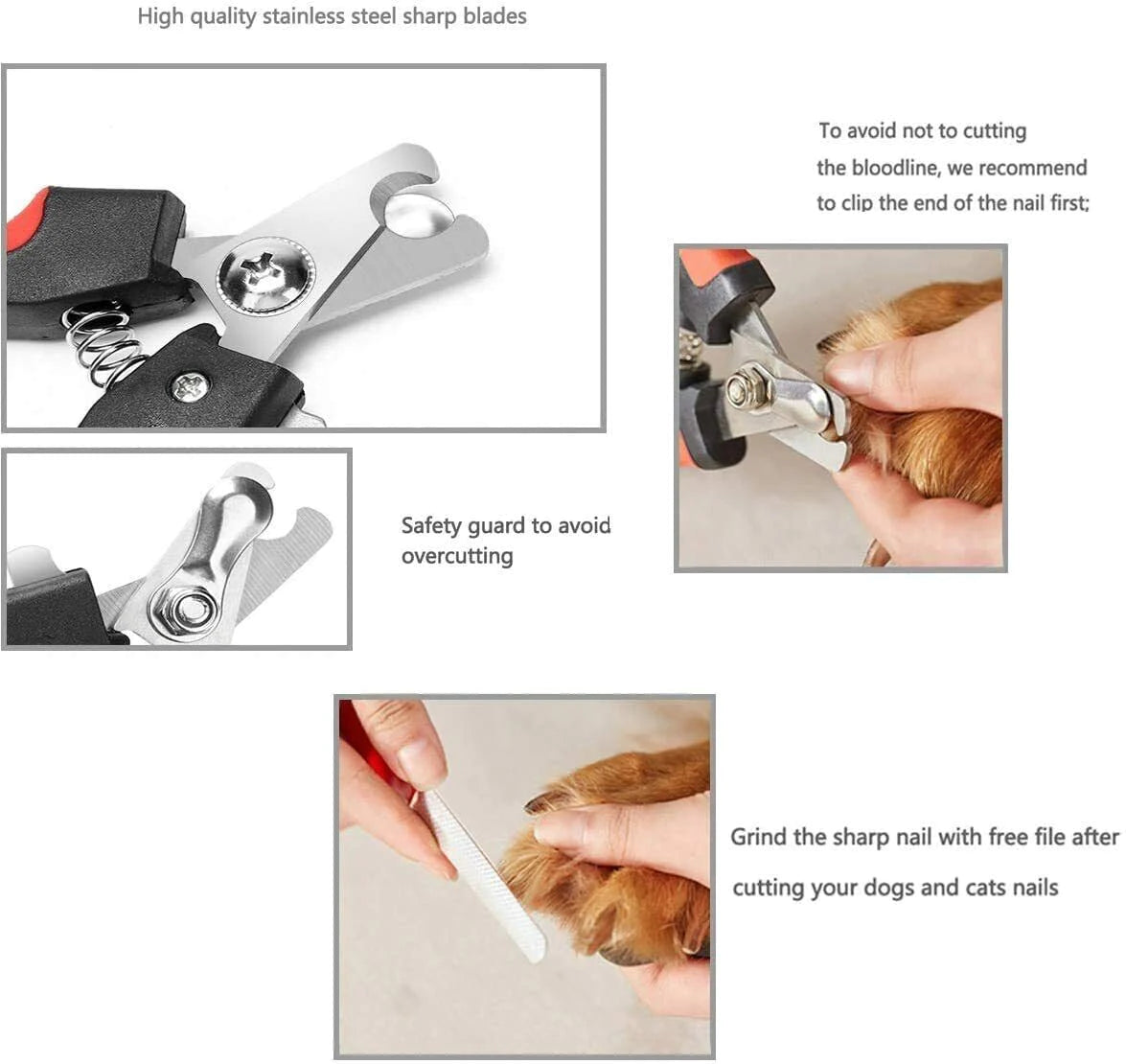 High quality stainless steel sharp blades

To avoid not to cutting the bloodline, we recommend to clip the end of the nail first;

Safety guard to avoid overcutting

Grind the sharp nail with free file after cutting your dogs and cats nails