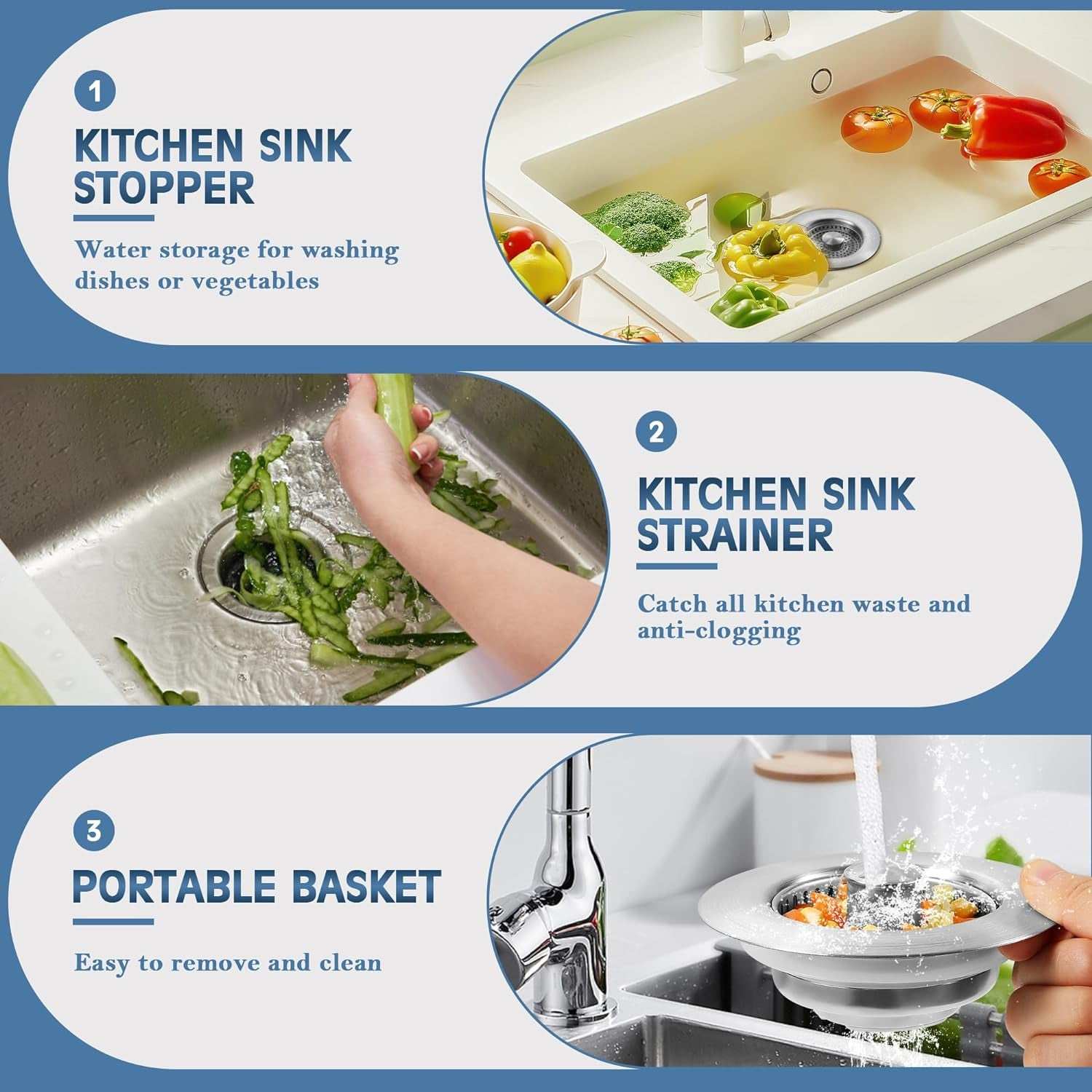 1

KITCHEN SINK STOPPER

Water storage for washing dishes or vegetables

2

KITCHEN SINK STRAINER

Catch all kitchen waste and anti-clogging

3

PORTABLE BASKET

Easy to remove and clean